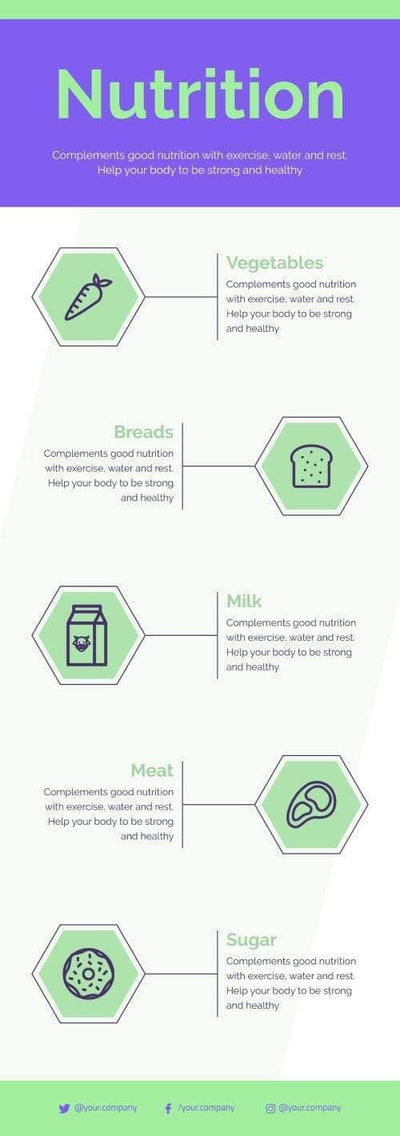 Nutrition

Complements good nutrition with exercise, water and rest. Help your body to be strong and healthy

Vegetables
Complements good nutrition with exercise, water and rest. Help your body to be strong and healthy

Breads
Complements good nutrition with exercise, water and rest. Help your body to be strong and healthy

Milk
Complements good nutrition with exercise, water and rest. Help your body to be strong and healthy

Meat
Complements good nutrition with exercise, water and rest. Help your body to be strong and healthy

Sugar
Complements good nutrition with exercise, water and rest. Help your body to be strong and healthy

@your.company /your.company @your.company