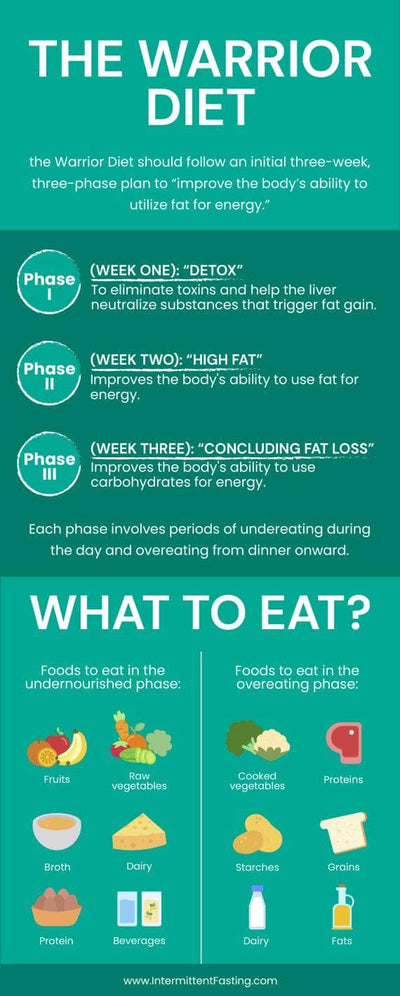 THE WARRIOR DIET

the Warrior Diet should follow an initial three-week, three-phase plan to "improve the body's ability to utilize fat for energy."

Phase I
(WEEK ONE): "DETOX"
To eliminate toxins and help the liver neutralize substances that trigger fat gain.

Phase II
(WEEK TWO): "HIGH FAT"
Improves the body's ability to use fat for energy.

Phase III
(WEEK THREE): "CONCLUDING FAT LOSS"
Improves the body's ability to use carbohydrates for energy.

Each phase involves periods of undereating during the day and overeating from dinner onward.

WHAT TO EAT?

Foods to eat in the undernourished phase:

Fruits
Raw vegetables
Broth
Dairy
Protein
Beverages

Foods to eat in the overeating phase:

Cooked vegetables
Proteins
Starches
Grains
Dairy
Fats

www.IntermittentFasting.com