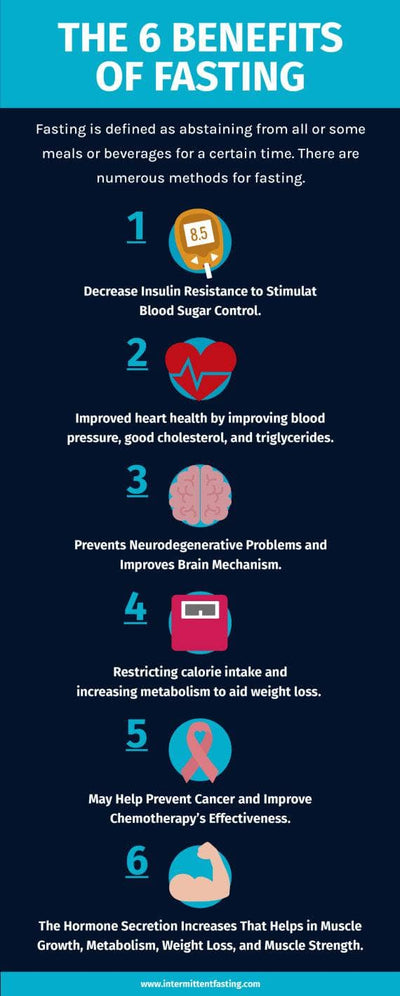 THE 6 BENEFITS OF FASTING

Fasting is defined as abstaining from all or some meals or beverages for a certain time. There are numerous methods for fasting.

1

8.5

Decrease Insulin Resistance to Stimulat Blood Sugar Control.

2

Improved heart health by improving blood pressure, good cholesterol, and triglycerides.

3

Prevents Neurodegenerative Problems and Improves Brain Mechanism.

4

Restricting calorie intake and increasing metabolism to aid weight loss.

5

May Help Prevent Cancer and Improve Chemotherapy's Effectiveness.

6

The Hormone Secretion Increases That Helps in Muscle Growth, Metabolism, Weight Loss, and Muscle Strength.

www.intermittentfasting.com