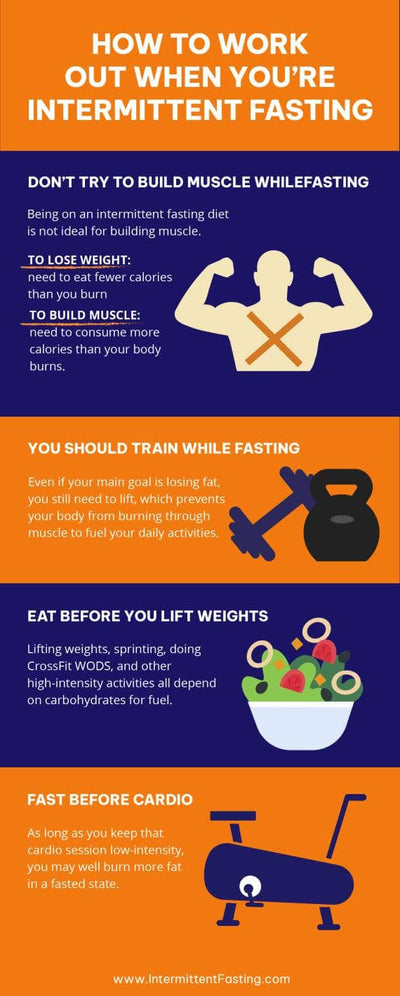 HOW TO WORK OUT WHEN YOU'RE INTERMITTENT FASTING

DON'T TRY TO BUILD MUSCLE WHILEFASTING

Being on an intermittent fasting diet is not ideal for building muscle.

TO LOSE WEIGHT: need to eat fewer calories than you burn

TO BUILD MUSCLE: need to consume more calories than your body burns.

YOU SHOULD TRAIN WHILE FASTING

Even if your main goal is losing fat, you still need to lift, which prevents your body from burning through muscle to fuel your daily activities.

EAT BEFORE YOU LIFT WEIGHTS

Lifting weights, sprinting, doing CrossFit WODS, and other high-intensity activities all depend on carbohydrates for fuel.

FAST BEFORE CARDIO

As long as you keep that cardio session low-intensity, you may well burn more fat in a fasted state.

www.IntermittentFasting.com