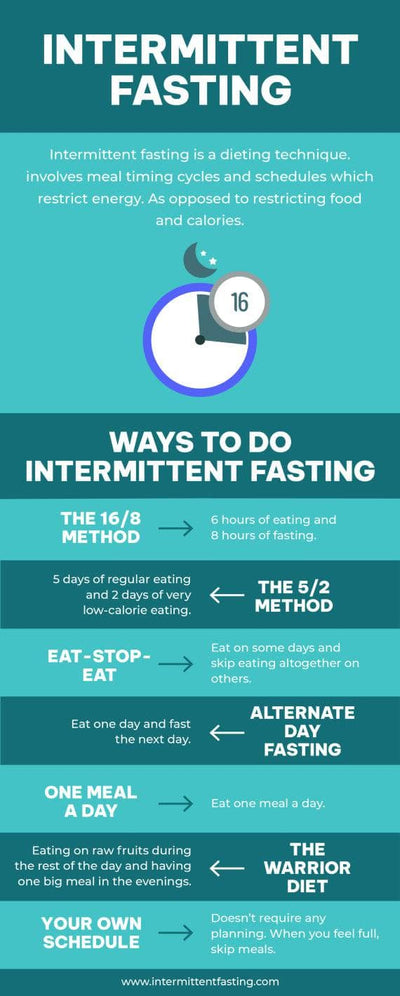 INTERMITTENT FASTING

Intermittent fasting is a dieting technique. involves meal timing cycles and schedules which restrict energy. As opposed to restricting food and calories.

16

WAYS TO DO INTERMITTENT FASTING

THE 16/8 METHOD
6 hours of eating and 8 hours of fasting.

5 days of regular eating and 2 days of very low-calorie eating.
THE 5/2 METHOD

EAT-STOP-EAT
Eat on some days and skip eating altogether on others.

Eat one day and fast the next day.
ALTERNATE DAY FASTING

ONE MEAL A DAY
Eat one meal a day.

Eating on raw fruits during the rest of the day and having one big meal in the evenings.
THE WARRIOR DIET

YOUR OWN SCHEDULE
Doesn't require any planning. When you feel full, skip meals.

www.intermittentfasting.com