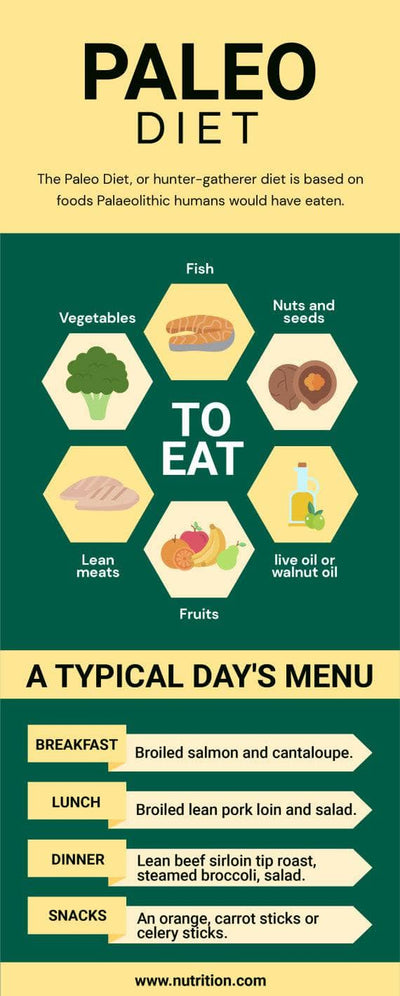 PALEO
DIET

The Paleo Diet, or hunter-gatherer diet is based on foods Palaeolithic humans would have eaten.

Fish

Vegetables

Nuts and seeds

TO EAT

Lean meats

live oil or walnut oil

Fruits

A TYPICAL DAY'S MENU

BREAKFAST Broiled salmon and cantaloupe.

LUNCH Broiled lean pork loin and salad.

DINNER Lean beef sirloin tip roast, steamed broccoli, salad.

SNACKS An orange, carrot sticks or celery sticks.

www.nutrition.com