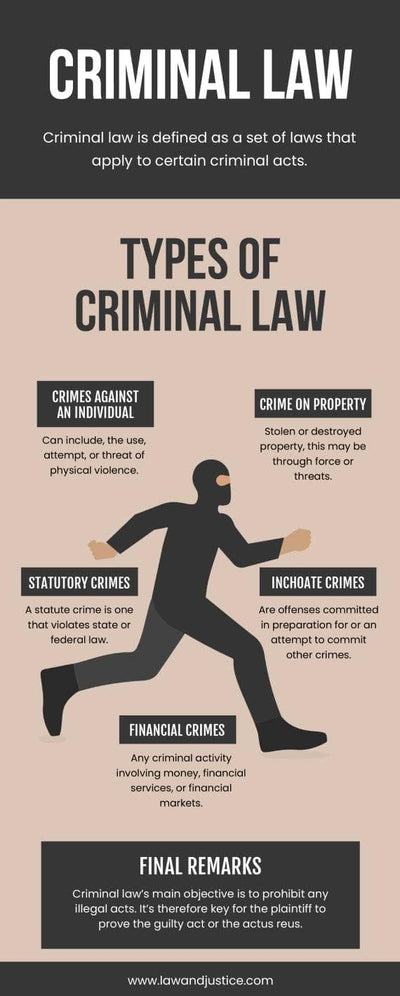 CRIMINAL LAW

Criminal law is defined as a set of laws that apply to certain criminal acts.

TYPES OF CRIMINAL LAW

CRIMES AGAINST AN INDIVIDUAL

Can include, the use, attempt, or threat of physical violence.

CRIME ON PROPERTY

Stolen or destroyed property, this may be through force or threats.

STATUTORY CRIMES

A statute crime is one that violates state or federal law.

INCHOATE CRIMES

Are offenses committed in preparation for or an attempt to commit other crimes.

FINANCIAL CRIMES

Any criminal activity involving money, financial services, or financial markets.

FINAL REMARKS

Criminal law's main objective is to prohibit any illegal acts. It's therefore key for the plaintiff to prove the guilty act or the actus reus.

www.lawandjustice.com