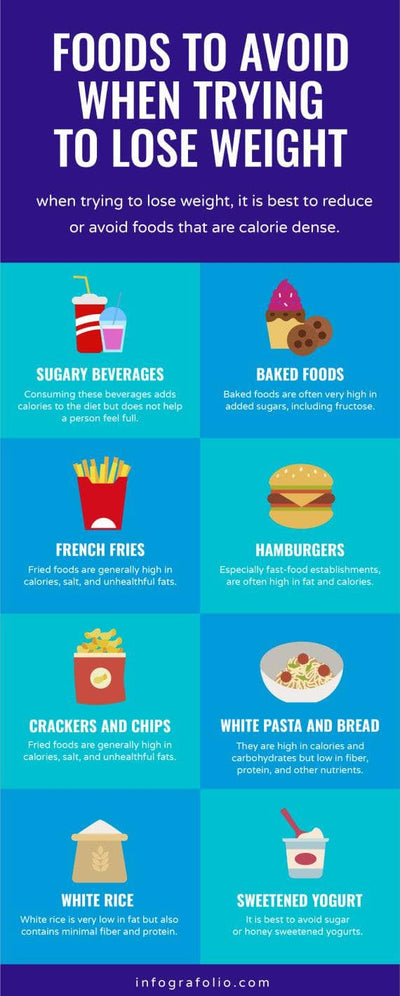 FOODS TO AVOID WHEN TRYING TO LOSE WEIGHT

when trying to lose weight, it is best to reduce or avoid foods that are calorie dense.

SUGARY BEVERAGES

Consuming these beverages adds calories to the diet but does not help a person feel full.

BAKED FOODS

Baked foods are often very high in added sugars, including fructose.

FRENCH FRIES

Fried foods are generally high in calories, salt, and unhealthful fats.

HAMBURGERS

Especially fast-food establishments, are often high in fat and calories.

CRACKERS AND CHIPS

Fried foods are generally high in calories, salt, and unhealthful fats.

WHITE PASTA AND BREAD

They are high in calories and carbohydrates but low in fiber, protein, and other nutrients.

WHITE RICE

White rice is very low in fat but also contains minimal fiber and protein.

SWEETENED YOGURT

It is best to avoid sugar or honey sweetened yogurts.

infografolio.com