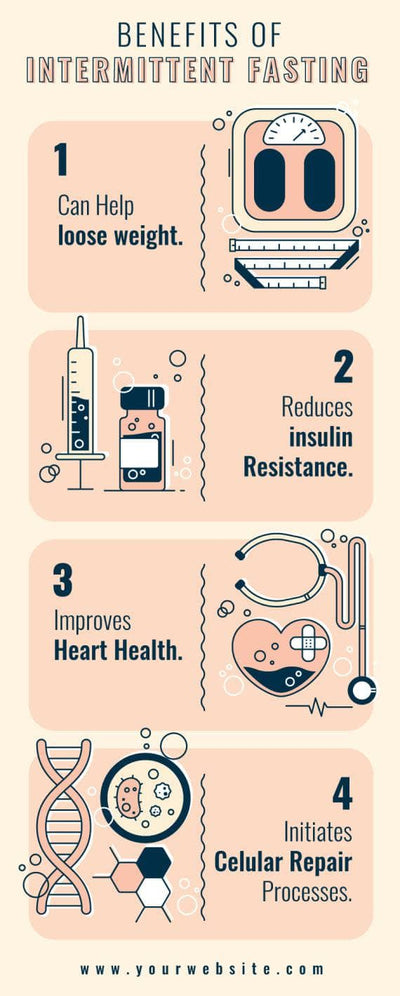 BENEFITS OF
INTERMITTENT FASTING

1
Can Help
loose weight.

2
Reduces
insulin
Resistance.

3
Improves
Heart Health.

4
Initiates
Celular Repair
Processes.

www.yourwebsite.com