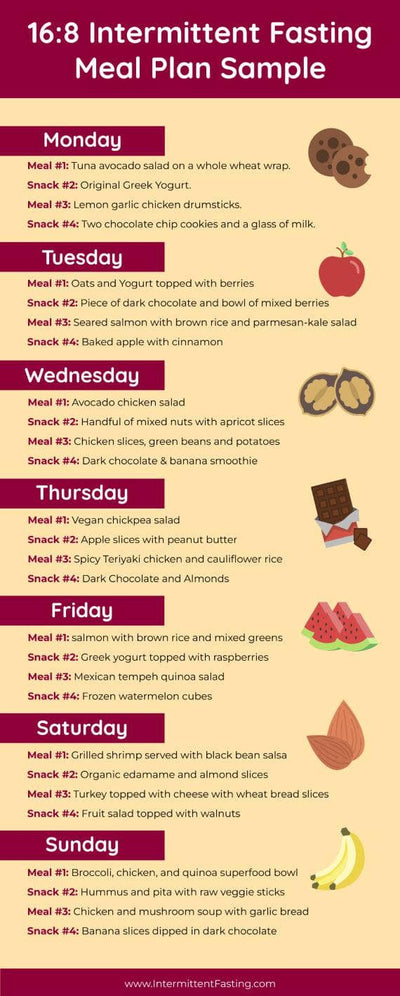 16:8 Intermittent Fasting Meal Plan Sample

Monday

Meal #1: Tuna avocado salad on a whole wheat wrap.

Snack #2: Original Greek Yogurt.

Meal #3: Lemon garlic chicken drumsticks.

Snack #4: Two chocolate chip cookies and a glass of milk.

Tuesday

Meal #1: Oats and Yogurt topped with berries

Snack #2: Piece of dark chocolate and bowl of mixed berries

Meal #3: Seared salmon with brown rice and parmesan-kale salad

Snack #4: Baked apple with cinnamon

Wednesday

Meal #1: Avocado chicken salad

Snack #2: Handful of mixed nuts with apricot slices

Meal #3: Chicken slices, green beans and potatoes

Snack #4: Dark chocolate & banana smoothie

Thursday

Meal #1: Vegan chickpea salad

Snack #2: Apple slices with peanut butter

Meal #3: Spicy Teriyaki chicken and cauliflower rice

Snack #4: Dark Chocolate and Almonds

Friday

Meal #1: salmon with brown rice and mixed greens

Snack #2: Greek yogurt topped with raspberries

Meal #3: Mexican tempeh quinoa salad

Snack #4: Frozen watermelon cubes

Saturday

Meal #1: Grilled shrimp served with black bean salsa

Snack #2: Organic edamame and almond slices

Meal #3: Turkey topped with cheese with wheat bread slices

Snack #4: Fruit salad topped with walnuts

Sunday

Meal #1: Broccoli, chicken, and quinoa superfood bowl

Snack #2: Hummus and pita with raw veggie sticks

Meal #3: Chicken and mushroom soup with garlic bread

Snack #4: Banana slices dipped in dark chocolate

www.IntermittentFasting.com