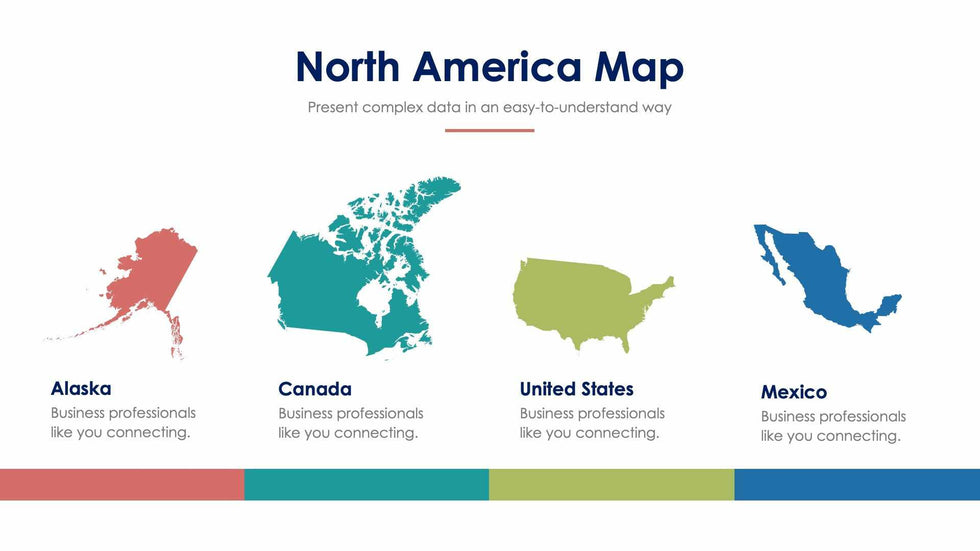 North America Map

Present complex data in an easy-to-understand way

Alaska

Business professionals like you connecting.

Canada

Business professionals like you connecting.

United States

Business professionals like you connecting.

Mexico

Business professionals like you connecting.