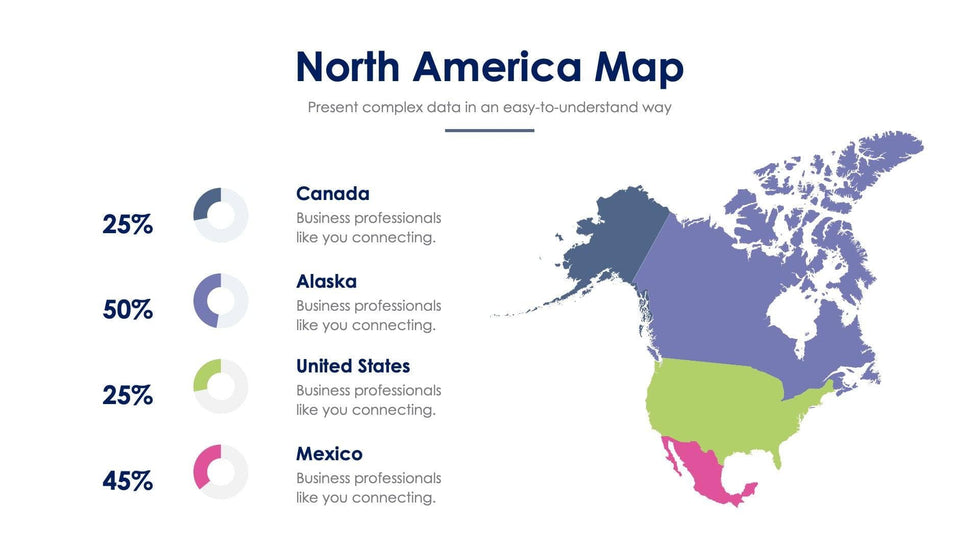 North America Map

Present complex data in an easy-to-understand way

25%

Canada

Business professionals like you connecting.

50%

Alaska

Business professionals like you connecting.

25%

United States

Business professionals like you connecting.

45%

Mexico

Business professionals like you connecting.