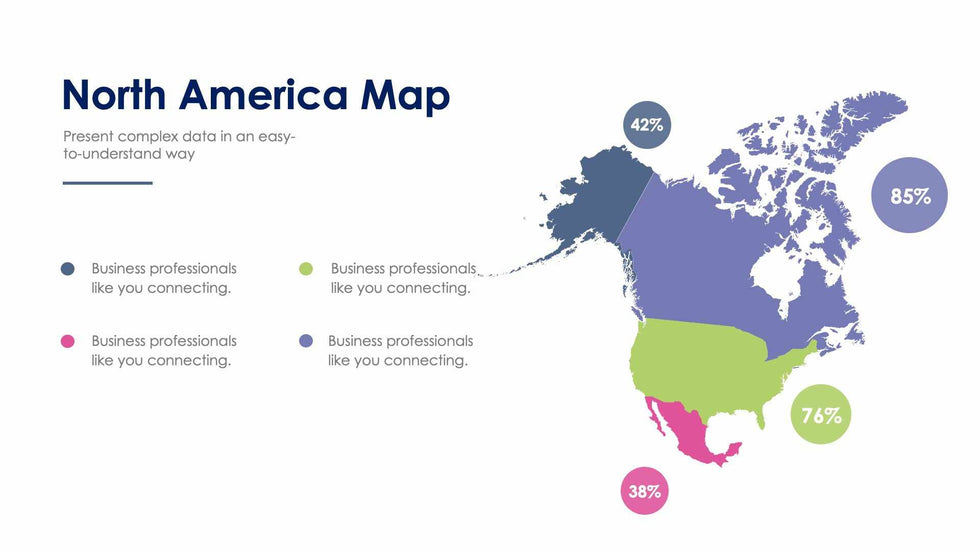 North America Map

Present complex data in an easy-to-understand way

Business professionals like you connecting.

Business professionals like you connecting.

Business professionals like you connecting.

Business professionals like you connecting.

42%

85%

76%

38%