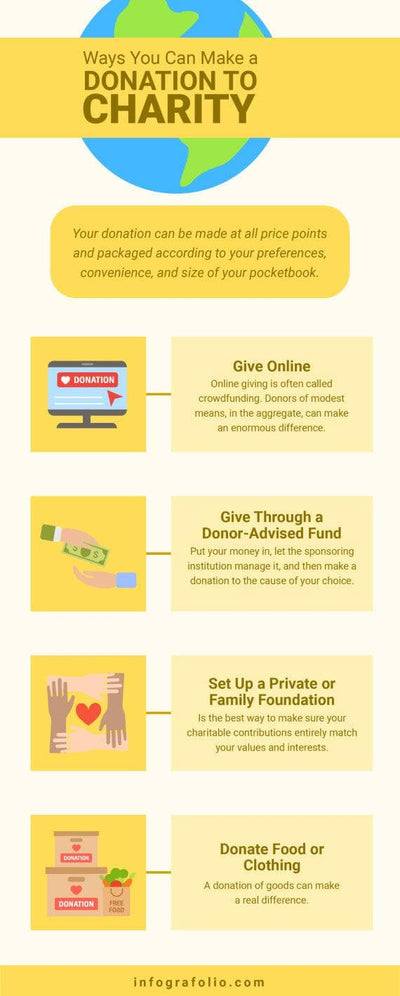 Ways You Can Make a
DONATION TO
CHARITY

Your donation can be made at all price points and packaged according to your preferences, convenience, and size of your pocketbook.

DONATION

Give Online
Online giving is often called crowdfunding. Donors of modest means, in the aggregate, can make an enormous difference.

Give Through a Donor-Advised Fund
Put your money in, let the sponsoring institution manage it, and then make a donation to the cause of your choice.

Set Up a Private or Family Foundation
Is the best way to make sure your charitable contributions entirely match your values and interests.

DONATION
DONATION
FREE FOOD

Donate Food or Clothing
A donation of goods can make a real difference.

infografolio.com