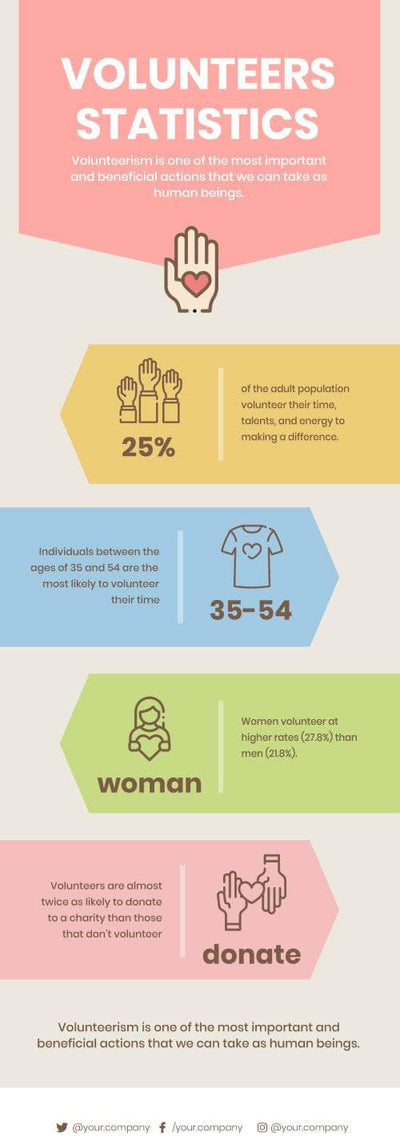 VOLUNTEERS STATISTICS

Volunteerism is one of the most important and beneficial actions that we can take as human beings.

25%

of the adult population volunteer their time, talents, and energy to making a difference.

Individuals between the ages of 35 and 54 are the most likely to volunteer their time

35-54

woman

Women volunteer at higher rates (27.8%) than men (21.8%).

Volunteers are almost twice as likely to donate to a charity than those that don't volunteer

donate

Volunteerism is one of the most important and beneficial actions that we can take as human beings.

@your.company /your.company @your.company