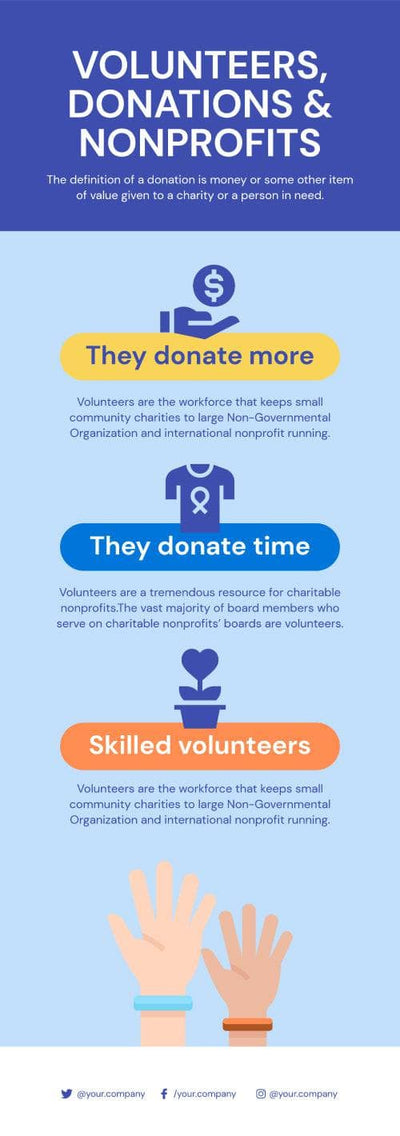 VOLUNTEERS, DONATIONS & NONPROFITS

The definition of a donation is money or some other item of value given to a charity or a person in need.

They donate more

Volunteers are the workforce that keeps small community charities to large Non-Governmental Organization and international nonprofit running.

They donate time

Volunteers are a tremendous resource for charitable nonprofits.The vast majority of board members who serve on charitable nonprofits' boards are volunteers.

Skilled volunteers

Volunteers are the workforce that keeps small community charities to large Non-Governmental Organization and international nonprofit running.

@your.company /your.company @your.company