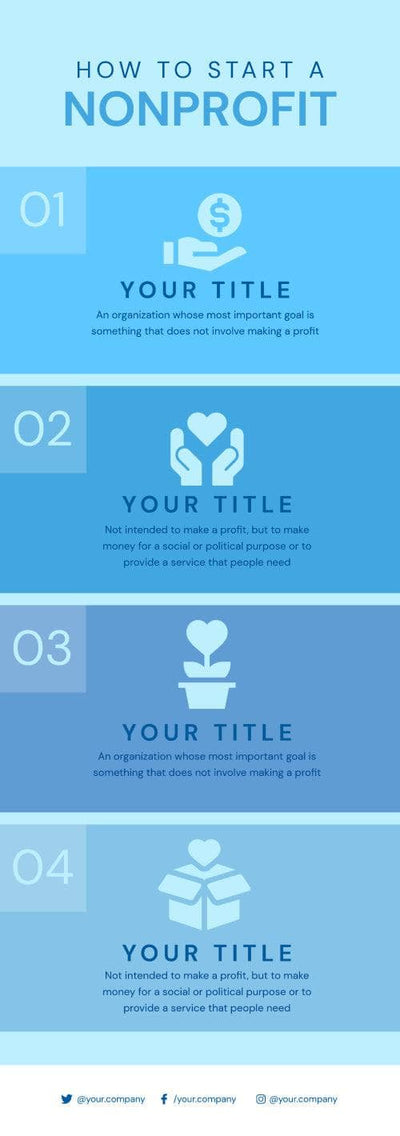 HOW TO START A
NONPROFIT

01

YOUR TITLE

An organization whose most important goal is something that does not involve making a profit

02

YOUR TITLE

Not intended to make a profit, but to make money for a social or political purpose or to provide a service that people need

03

YOUR TITLE

An organization whose most important goal is something that does not involve making a profit

04

YOUR TITLE

Not intended to make a profit, but to make money for a social or political purpose or to provide a service that people need

@your.company /your.company @your.company