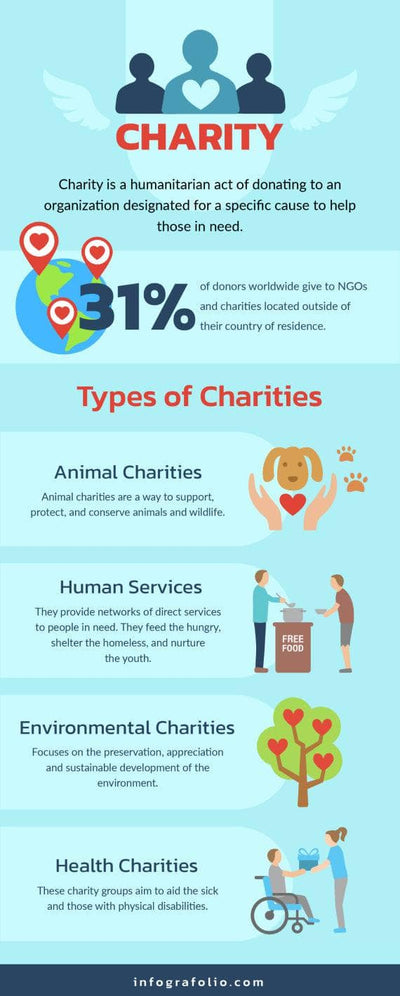 CHARITY

Charity is a humanitarian act of donating to an organization designated for a specific cause to help those in need.

31%

of donors worldwide give to NGOs and charities located outside of their country of residence.

Types of Charities

Animal Charities

Animal charities are a way to support, protect, and conserve animals and wildlife.

Human Services

They provide networks of direct services to people in need. They feed the hungry, shelter the homeless, and nurture the youth.

FREE FOOD

Environmental Charities

Focuses on the preservation, appreciation and sustainable development of the environment.

Health Charities

These charity groups aim to aid the sick and those with physical disabilities.

infografolio.com