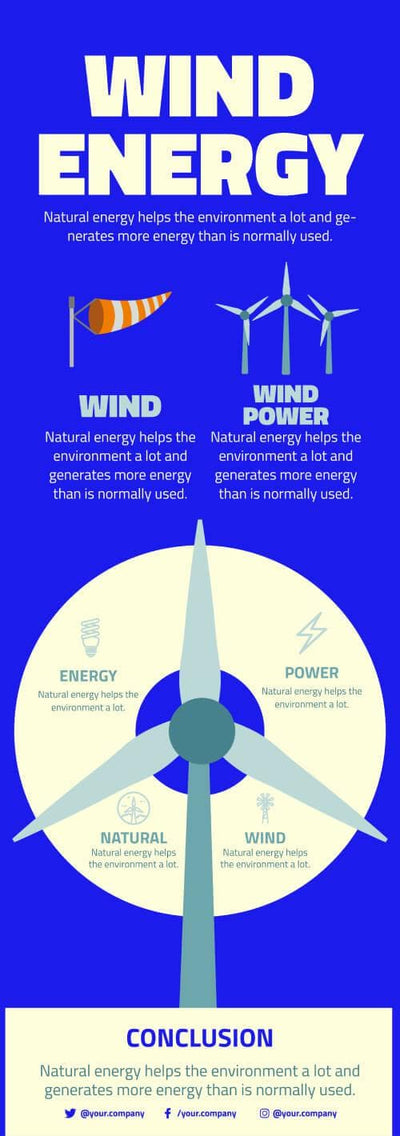 WIND ENERGY

Natural energy helps the environment a lot and generates more energy than is normally used.

WIND

Natural energy helps the environment a lot and generates more energy than is normally used.

WIND POWER

Natural energy helps the environment a lot and generates more energy than is normally used.

ENERGY

Natural energy helps the environment a lot.

POWER

Natural energy helps the environment a lot.

NATURAL

Natural energy helps the environment a lot.

WIND

Natural energy helps the environment a lot.

CONCLUSION

Natural energy helps the environment a lot and generates more energy than is normally used.

@your.company /your.company @your.company