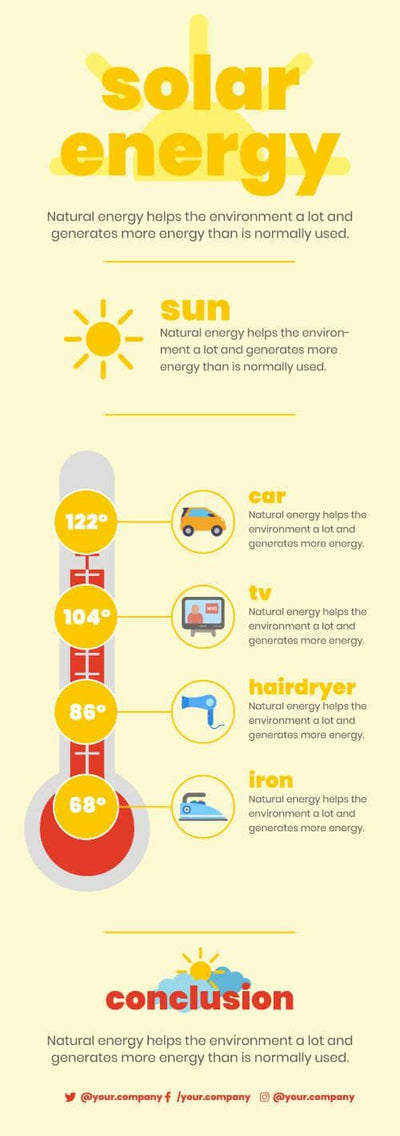 solar energy

Natural energy helps the environment a lot and generates more energy than is normally used.

sun

Natural energy helps the environment a lot and generates more energy than is normally used.

122°

car

Natural energy helps the environment a lot and generates more energy.

104°

tv

Natural energy helps the environment a lot and generates more energy.

86°

hairdryer

Natural energy helps the environment a lot and generates more energy.

68°

iron

Natural energy helps the environment a lot and generates more energy.

conclusion

Natural energy helps the environment a lot and generates more energy than is normally used.

@your.company /your.company @your.company