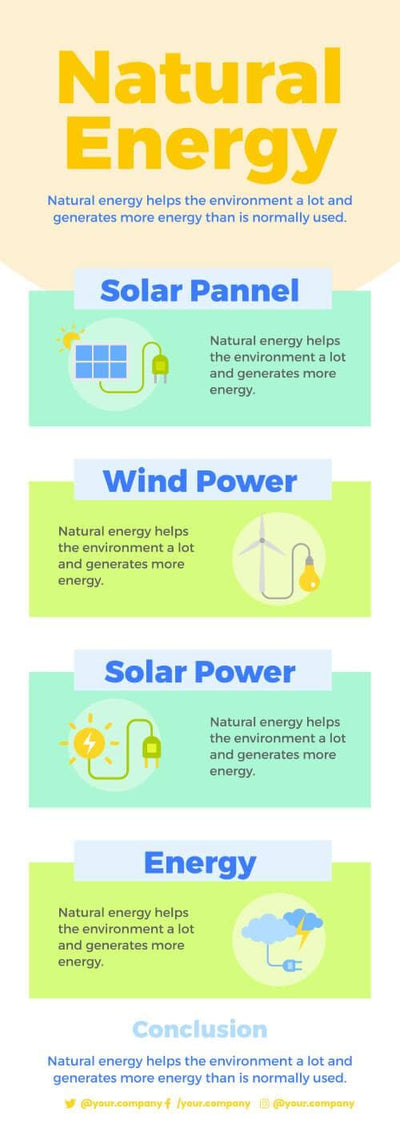 Natural Energy

Natural energy helps the environment a lot and generates more energy than is normally used.

Solar Pannel

Natural energy helps the environment a lot and generates more energy.

Wind Power

Natural energy helps the environment a lot and generates more energy.

Solar Power

Natural energy helps the environment a lot and generates more energy.

Energy

Natural energy helps the environment a lot and generates more energy.

Conclusion

Natural energy helps the environment a lot and generates more energy than is normally used.

@your.company /your.company @your.company