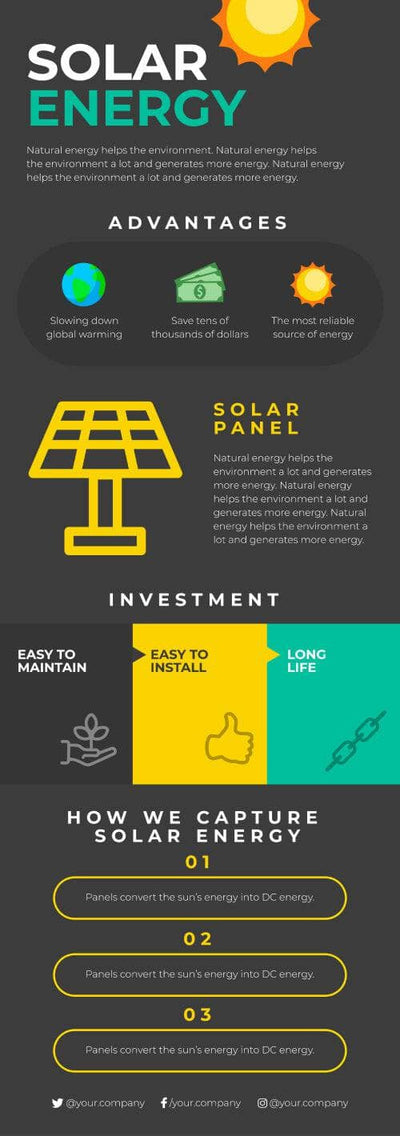 SOLAR ENERGY

Natural energy helps the environment. Natural energy helps the environment a lot and generates more energy. Natural energy helps the environment a lot and generates more energy.

ADVANTAGES

Slowing down global warming

Save tens of thousands of dollars

The most reliable source of energy

SOLAR PANEL

Natural energy helps the environment a lot and generates more energy. Natural energy helps the environment a lot and generates more energy. Natural energy helps the environment a lot and generates more energy.

INVESTMENT

EASY TO MAINTAIN

EASY TO INSTALL

LONG LIFE

HOW WE CAPTURE SOLAR ENERGY

01

Panels convert the sun's energy into DC energy.

02

Panels convert the sun's energy into DC energy.

03

Panels convert the sun's energy into DC energy.

@your.company /your.company @your.company