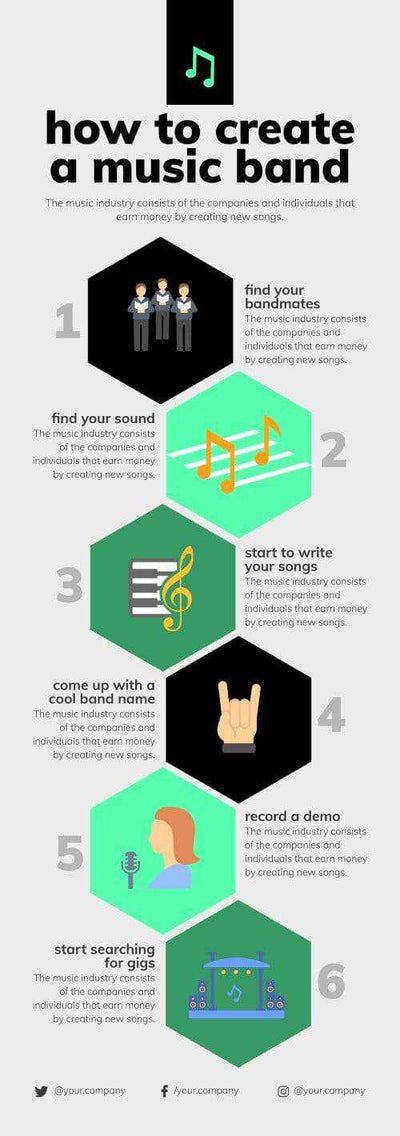 how to create a music band

The music industry consists of the companies and individuals that earn money by creating new songs.

1

find your bandmates
The music industry consists of the companies and individuals that earn money by creating new songs.

find your sound
The music industry consists of the companies and individuals that earn money by creating new songs.

2

3

start to write your songs
The music industry consists of the companies and individuals that earn money by creating new songs.

come up with a cool band name
The music industry consists of the companies and individuals that earn money by creating new songs.

4

5

record a demo
The music industry consists of the companies and individuals that earn money by creating new songs.

start searching for gigs
The music industry consists of the companies and individuals that earn money by creating new songs.

6

@your.company /your.company @your.company