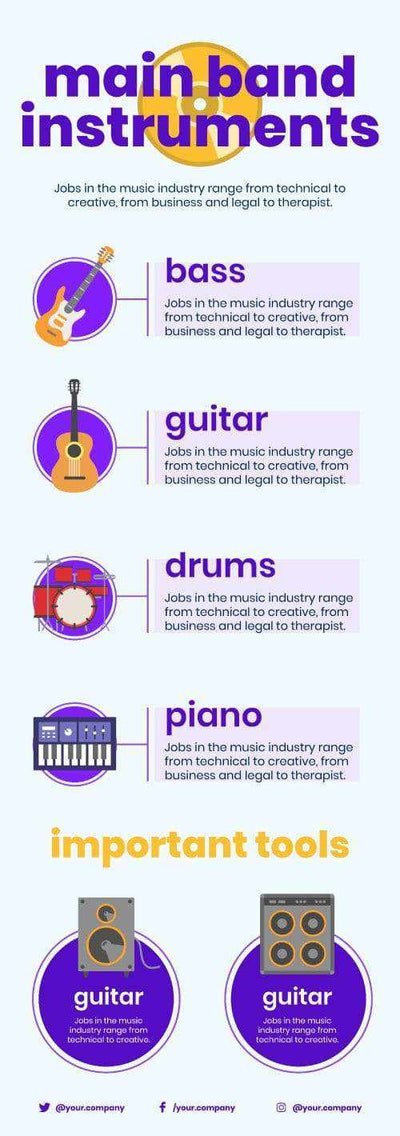 main band instruments

Jobs in the music industry range from technical to creative, from business and legal to therapist.

bass

Jobs in the music industry range from technical to creative, from business and legal to therapist.

guitar

Jobs in the music industry range from technical to creative, from business and legal to therapist.

drums

Jobs in the music industry range from technical to creative, from business and legal to therapist.

piano

Jobs in the music industry range from technical to creative, from business and legal to therapist.

important tools

guitar

Jobs in the music industry range from technical to creative.

guitar

Jobs in the music industry range from technical to creative.

@your.company

/your.company

@your.company