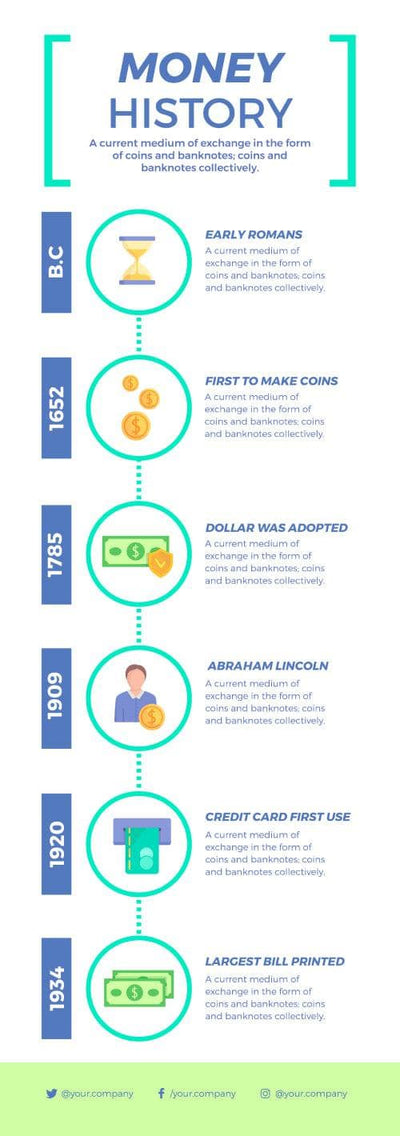 MONEY
HISTORY

A current medium of exchange in the form of coins and banknotes; coins and banknotes collectively.

B.C

EARLY ROMANS
A current medium of exchange in the form of coins and banknotes; coins and banknotes collectively.

1652

FIRST TO MAKE COINS
A current medium of exchange in the form of coins and banknotes; coins and banknotes collectively.

1785

DOLLAR WAS ADOPTED
A current medium of exchange in the form of coins and banknotes; coins and banknotes collectively.

1909

ABRAHAM LINCOLN
A current medium of exchange in the form of coins and banknotes; coins and banknotes collectively.

1920

CREDIT CARD FIRST USE
A current medium of exchange in the form of coins and banknotes; coins and banknotes collectively.

1934

LARGEST BILL PRINTED
A current medium of exchange in the form of coins and banknotes; coins and banknotes collectively.

@your.company /your.company @your.company