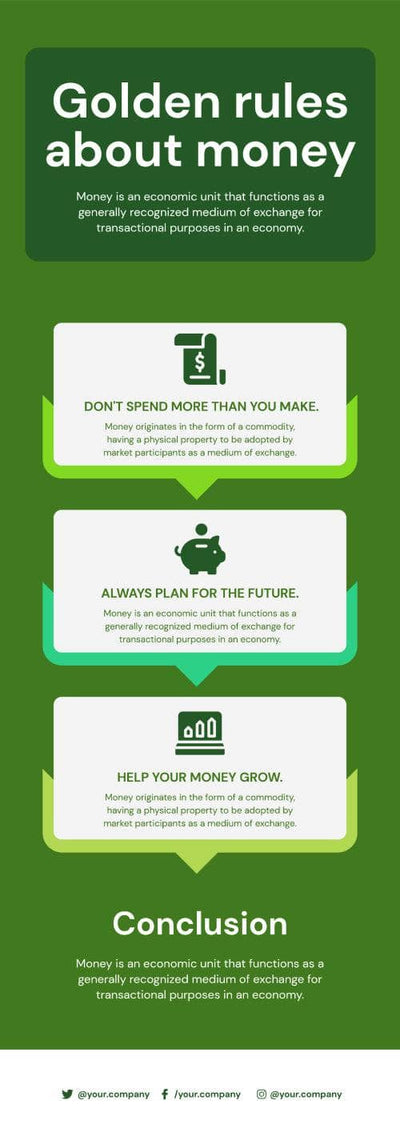 Golden rules about money

Money is an economic unit that functions as a generally recognized medium of exchange for transactional purposes in an economy.

DON'T SPEND MORE THAN YOU MAKE.

Money originates in the form of a commodity, having a physical property to be adopted by market participants as a medium of exchange.

ALWAYS PLAN FOR THE FUTURE.

Money is an economic unit that functions as a generally recognized medium of exchange for transactional purposes in an economy.

HELP YOUR MONEY GROW.

Money originates in the form of a commodity, having a physical property to be adopted by market participants as a medium of exchange.

Conclusion

Money is an economic unit that functions as a generally recognized medium of exchange for transactional purposes in an economy.

@your.company /your.company @your.company