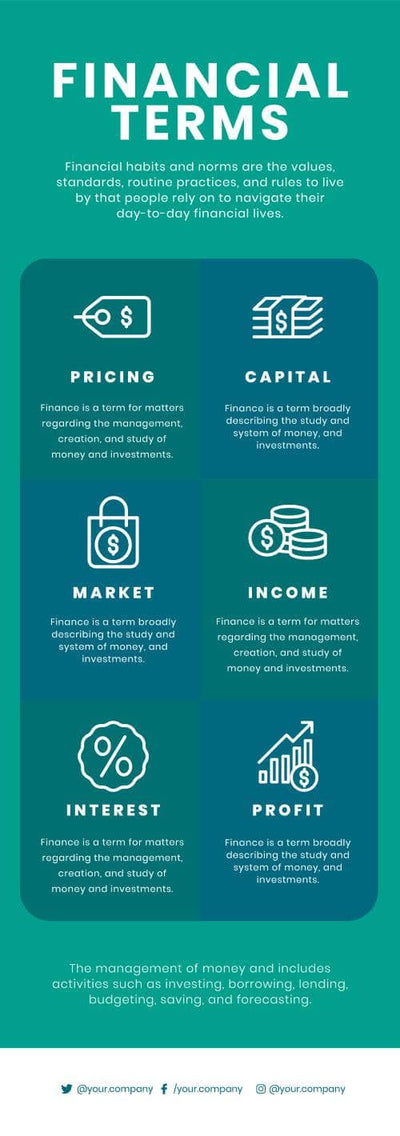 FINANCIAL TERMS

Financial habits and norms are the values, standards, routine practices, and rules to live by that people rely on to navigate their day-to-day financial lives.

PRICING

Finance is a term for matters regarding the management, creation, and study of money and investments.

CAPITAL

Finance is a term broadly describing the study and system of money, and investments.

MARKET

Finance is a term broadly describing the study and system of money, and investments.

INCOME

Finance is a term for matters regarding the management, creation, and study of money and investments.

INTEREST

Finance is a term for matters regarding the management, creation, and study of money and investments.

PROFIT

Finance is a term broadly describing the study and system of money, and investments.

The management of money and includes activities such as investing, borrowing, lending, budgeting, saving, and forecasting.

@your.company /your.company @your.company