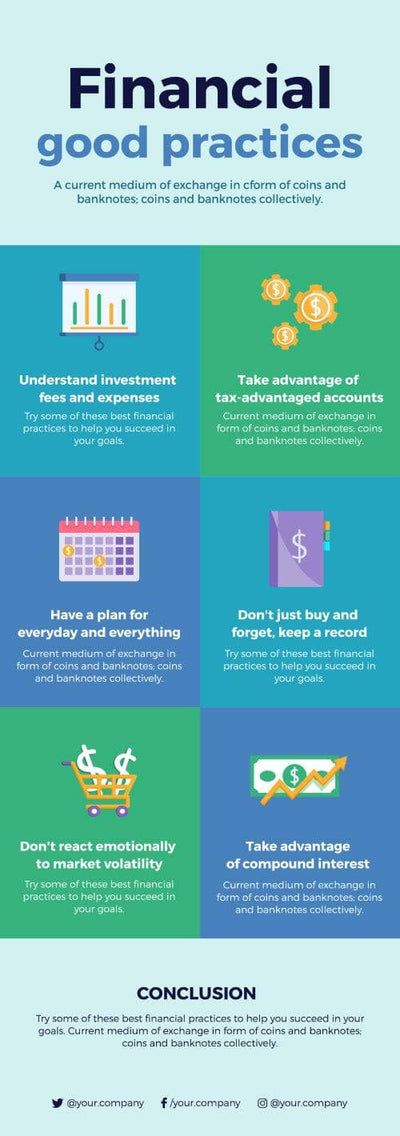 Financial good practices

A current medium of exchange in cform of coins and banknotes; coins and banknotes collectively.

Understand investment fees and expenses

Try some of these best financial practices to help you succeed in your goals.

Take advantage of tax-advantaged accounts

Current medium of exchange in form of coins and banknotes; coins and banknotes collectively.

Have a plan for everyday and everything

Current medium of exchange in form of coins and banknotes; coins and banknotes collectively.

Don't just buy and forget, keep a record

Try some of these best financial practices to help you succeed in your goals.

Don't react emotionally to market volatility

Try some of these best financial practices to help you succeed in your goals.

Take advantage of compound interest

Current medium of exchange in form of coins and banknotes; coins and banknotes collectively.

CONCLUSION

Try some of these best financial practices to help you succeed in your goals. Current medium of exchange in form of coins and banknotes; coins and banknotes collectively.

@your.company /your.company @your.company