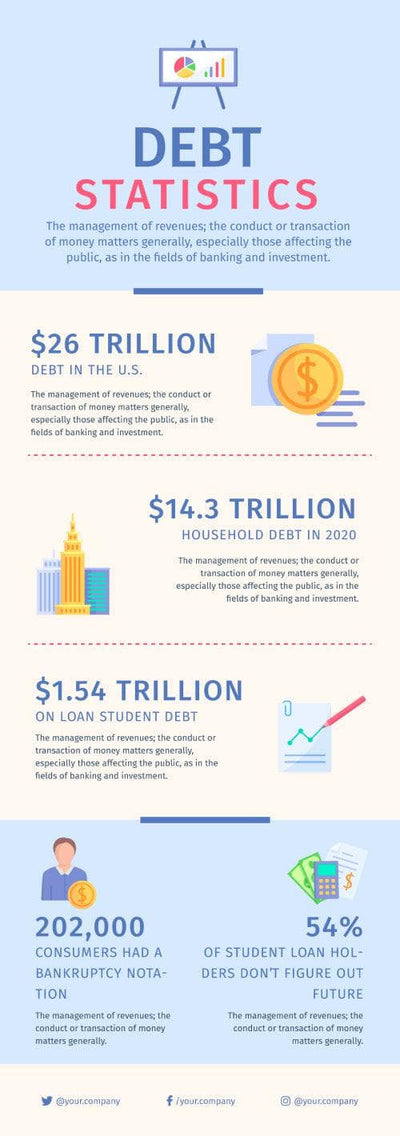 DEBT
STATISTICS

The management of revenues; the conduct or transaction of money matters generally, especially those affecting the public, as in the fields of banking and investment.

$26 TRILLION
DEBT IN THE U.S.

The management of revenues; the conduct or transaction of money matters generally, especially those affecting the public, as in the fields of banking and investment.

$14.3 TRILLION
HOUSEHOLD DEBT IN 2020

The management of revenues; the conduct or transaction of money matters generally, especially those affecting the public, as in the fields of banking and investment.

$1.54 TRILLION
ON LOAN STUDENT DEBT

The management of revenues; the conduct or transaction of money matters generally, especially those affecting the public, as in the fields of banking and investment.

202,000
CONSUMERS HAD A BANKRUPTCY NOTATION

The management of revenues; the conduct or transaction of money matters generally.

54%
OF STUDENT LOAN HOLDERS DON'T FIGURE OUT FUTURE

The management of revenues; the conduct or transaction of money matters generally.

@your.company /your.company @your.company