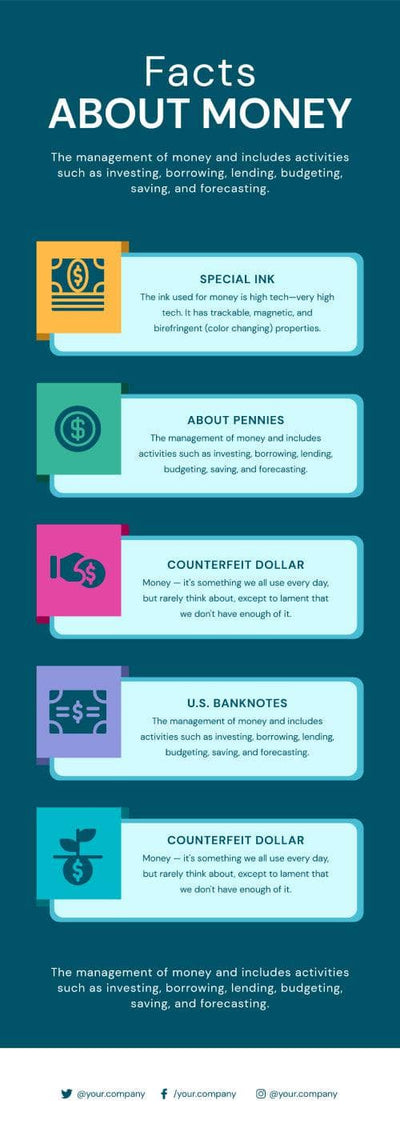 Facts
ABOUT MONEY

The management of money and includes activities such as investing, borrowing, lending, budgeting, saving, and forecasting.

SPECIAL INK

The ink used for money is high tech—very high tech. It has trackable, magnetic, and birefringent (color changing) properties.

ABOUT PENNIES

The management of money and includes activities such as investing, borrowing, lending, budgeting, saving, and forecasting.

COUNTERFEIT DOLLAR

Money — it's something we all use every day, but rarely think about, except to lament that we don't have enough of it.

U.S. BANKNOTES

The management of money and includes activities such as investing, borrowing, lending, budgeting, saving, and forecasting.

COUNTERFEIT DOLLAR

Money — it's something we all use every day, but rarely think about, except to lament that we don't have enough of it.

The management of money and includes activities such as investing, borrowing, lending, budgeting, saving, and forecasting.

@your.company /your.company @your.company