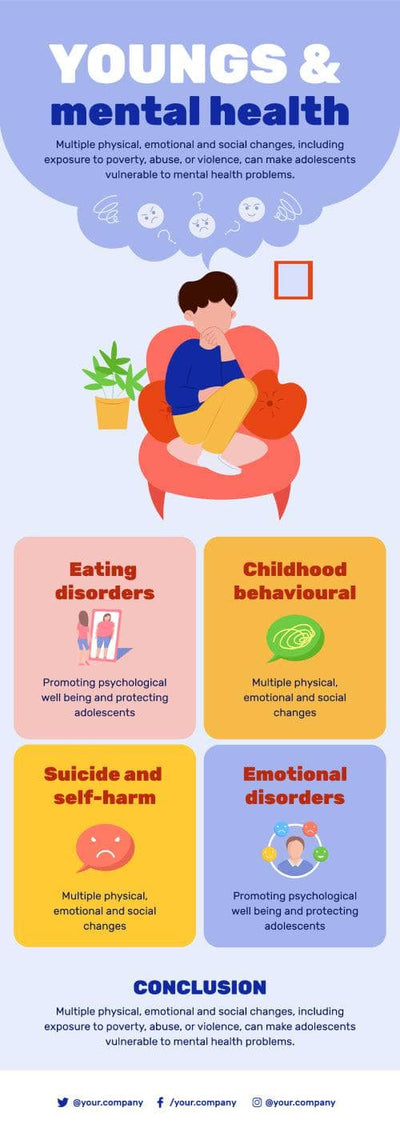 YOUNGS &
mental health

Multiple physical, emotional and social changes, including exposure to poverty, abuse, or violence, can make adolescents vulnerable to mental health problems.

Eating disorders

Promoting psychological well being and protecting adolescents

Childhood behavioural

Multiple physical, emotional and social changes

Suicide and self-harm

Multiple physical, emotional and social changes

Emotional disorders

Promoting psychological well being and protecting adolescents

CONCLUSION

Multiple physical, emotional and social changes, including exposure to poverty, abuse, or violence, can make adolescents vulnerable to mental health problems.

@your.company /your.company @your.company