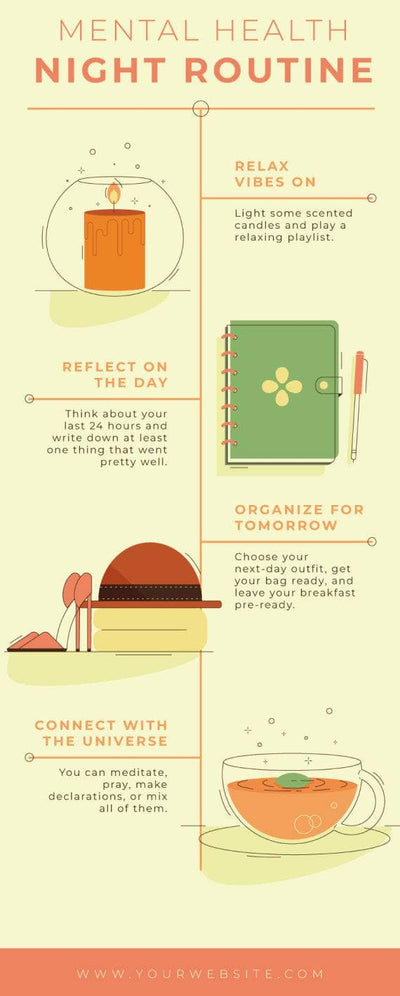 MENTAL HEALTH
NIGHT ROUTINE

RELAX VIBES ON

Light some scented candles and play a relaxing playlist.

REFLECT ON THE DAY

Think about your last 24 hours and write down at least one thing that went pretty well.

ORGANIZE FOR TOMORROW

Choose your next-day outfit, get your bag ready, and leave your breakfast pre-ready.

CONNECT WITH THE UNIVERSE

You can meditate, pray, make declarations, or mix all of them.

WWW.YOURWEBSITE.COM