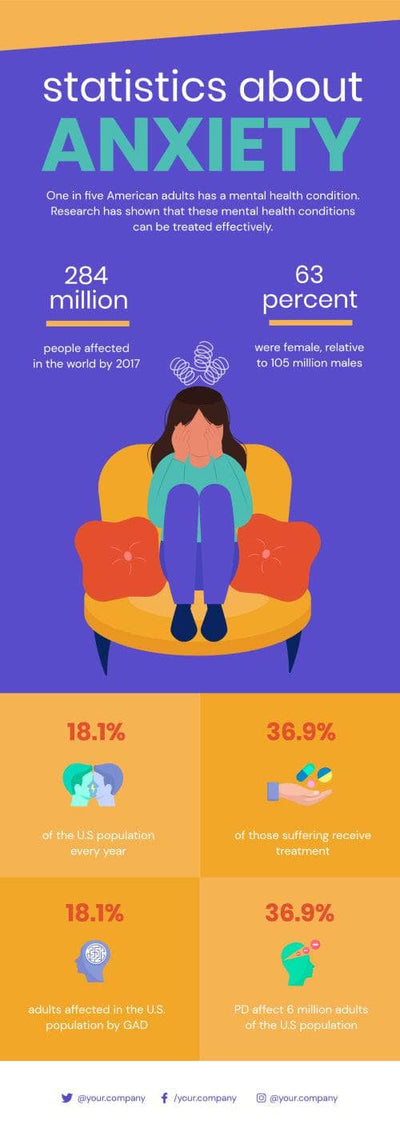 statistics about
ANXIETY

One in five American adults has a mental health condition. Research has shown that these mental health conditions can be treated effectively.

284 million

people affected in the world by 2017

63 percent

were female, relative to 105 million males

18.1%

of the U.S population every year

36.9%

of those suffering receive treatment

18.1%

adults affected in the U.S. population by GAD

36.9%

PD affect 6 million adults of the U.S population

@your.company /your.company @your.company