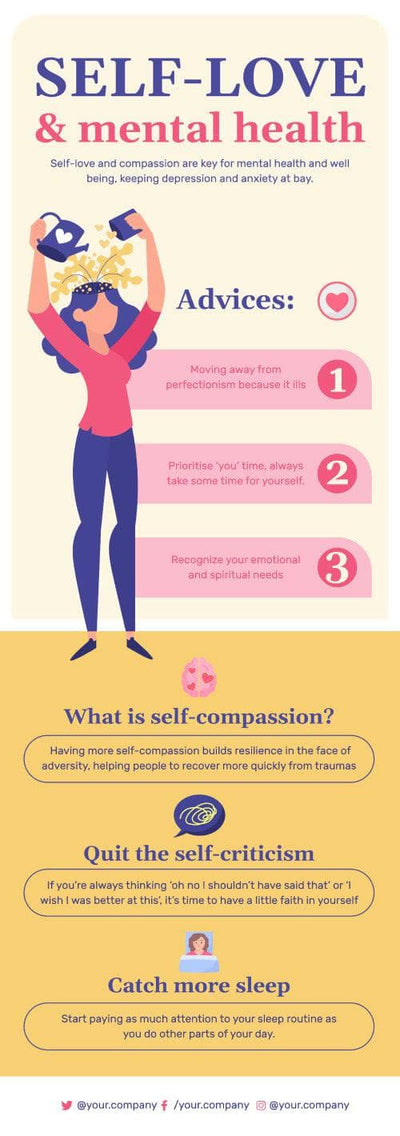 SELF-LOVE
& mental health

Self-love and compassion are key for mental health and well being, keeping depression and anxiety at bay.

Advices:

Moving away from perfectionism because it ills
1

Prioritise 'you' time, always take some time for yourself.
2

Recognize your emotional and spiritual needs
3

What is self-compassion?

Having more self-compassion builds resilience in the face of adversity, helping people to recover more quickly from traumas

Quit the self-criticism

If you're always thinking 'oh no I shouldn't have said that' or 'I wish I was better at this', it's time to have a little faith in yourself

Catch more sleep

Start paying as much attention to your sleep routine as you do other parts of your day.

@your.company /your.company @your.company