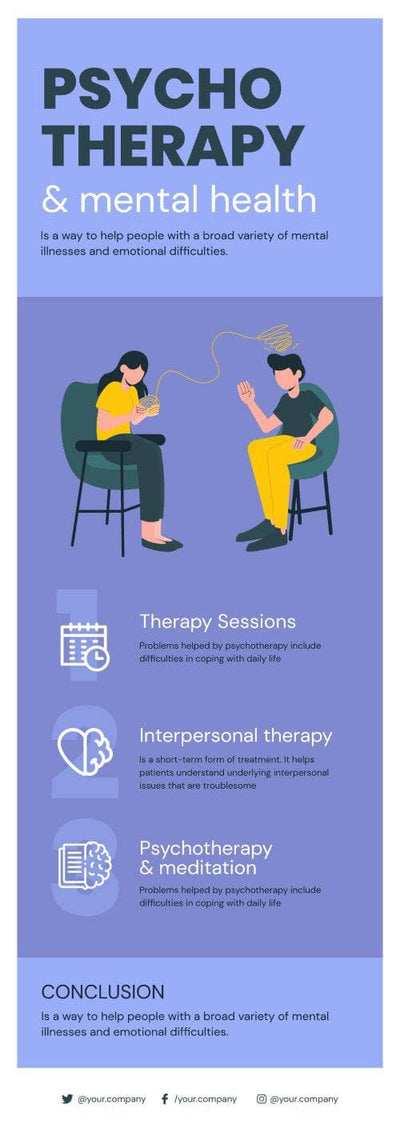 PSYCHO THERAPY
& mental health

Is a way to help people with a broad variety of mental illnesses and emotional difficulties.

1
Therapy Sessions
Problems helped by psychotherapy include difficulties in coping with daily life

2
Interpersonal therapy
Is a short-term form of treatment. It helps patients understand underlying interpersonal issues that are troublesome

3
Psychotherapy & meditation
Problems helped by psychotherapy include difficulties in coping with daily life

CONCLUSION
Is a way to help people with a broad variety of mental illnesses and emotional difficulties.

@your.company /your.company @your.company