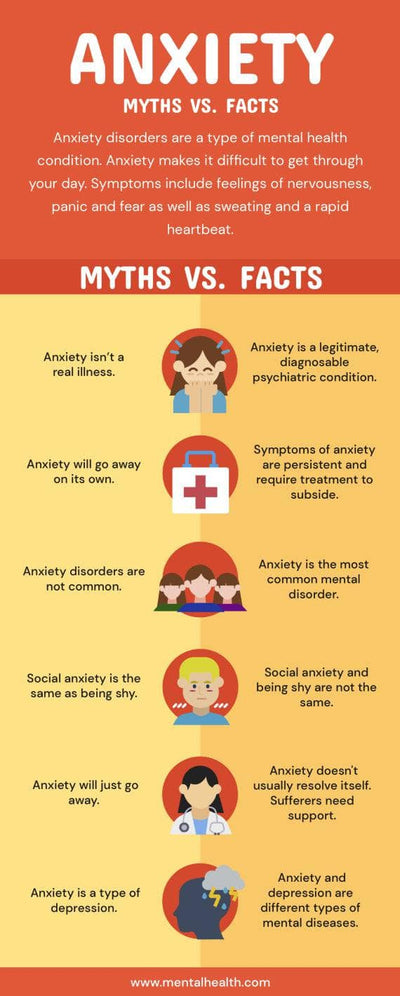 ANXIETY
MYTHS VS. FACTS

Anxiety disorders are a type of mental health condition. Anxiety makes it difficult to get through your day. Symptoms include feelings of nervousness, panic and fear as well as sweating and a rapid heartbeat.

MYTHS VS. FACTS

Anxiety isn't a real illness.

Anxiety is a legitimate, diagnosable psychiatric condition.

Anxiety will go away on its own.

Symptoms of anxiety are persistent and require treatment to subside.

Anxiety disorders are not common.

Anxiety is the most common mental disorder.

Social anxiety is the same as being shy.

Social anxiety and being shy are not the same.

Anxiety will just go away.

Anxiety doesn't usually resolve itself. Sufferers need support.

Anxiety is a type of depression.

Anxiety and depression are different types of mental diseases.

www.mentalhealth.com