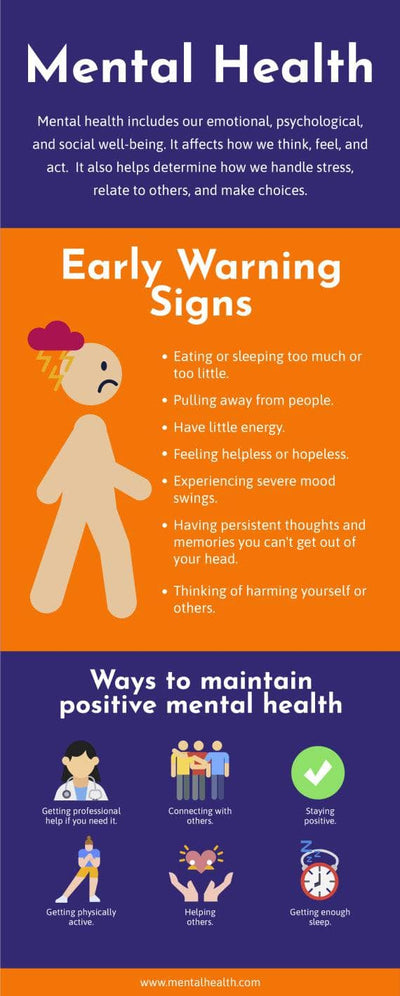 Mental Health

Mental health includes our emotional, psychological, and social well-being. It affects how we think, feel, and act. It also helps determine how we handle stress, relate to others, and make choices.

Early Warning Signs

- Eating or sleeping too much or too little.
- Pulling away from people.
- Have little energy.
- Feeling helpless or hopeless.
- Experiencing severe mood swings.
- Having persistent thoughts and memories you can't get out of your head.
- Thinking of harming yourself or others.

Ways to maintain positive mental health

Getting professional help if you need it.

Connecting with others.

Staying positive.

Getting physically active.

Helping others.

Getting enough sleep.

www.mentalhealth.com