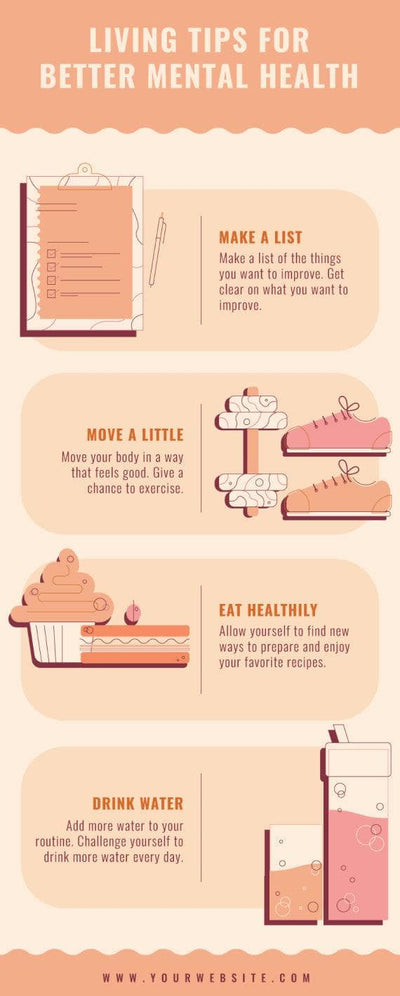 LIVING TIPS FOR BETTER MENTAL HEALTH

MAKE A LIST

Make a list of the things you want to improve. Get clear on what you want to improve.

MOVE A LITTLE

Move your body in a way that feels good. Give a chance to exercise.

EAT HEALTHILY

Allow yourself to find new ways to prepare and enjoy your favorite recipes.

DRINK WATER

Add more water to your routine. Challenge yourself to drink more water every day.

WWW.YOURWEBSITE.COM