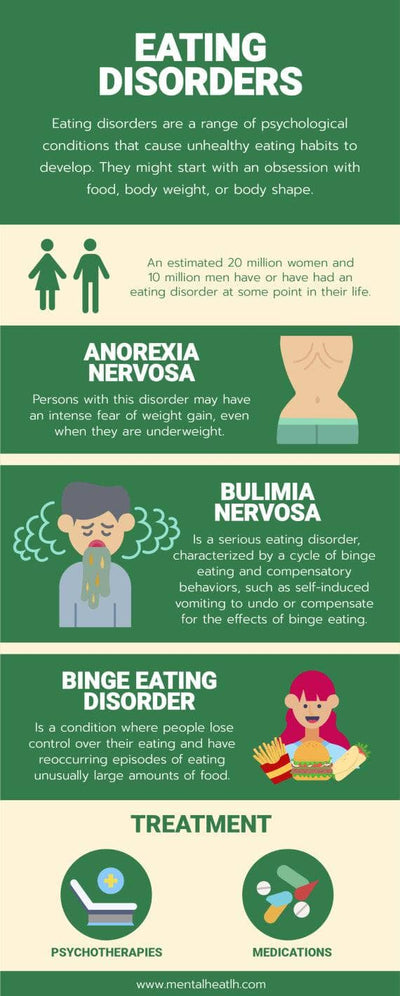 EATING DISORDERS

Eating disorders are a range of psychological conditions that cause unhealthy eating habits to develop. They might start with an obsession with food, body weight, or body shape.

An estimated 20 million women and 10 million men have or have had an eating disorder at some point in their life.

ANOREXIA NERVOSA

Persons with this disorder may have an intense fear of weight gain, even when they are underweight.

BULIMIA NERVOSA

Is a serious eating disorder, characterized by a cycle of binge eating and compensatory behaviors, such as self-induced vomiting to undo or compensate for the effects of binge eating.

BINGE EATING DISORDER

Is a condition where people lose control over their eating and have reoccurring episodes of eating unusually large amounts of food.

TREATMENT

PSYCHOTHERAPIES

MEDICATIONS

www.mentalheatlh.com