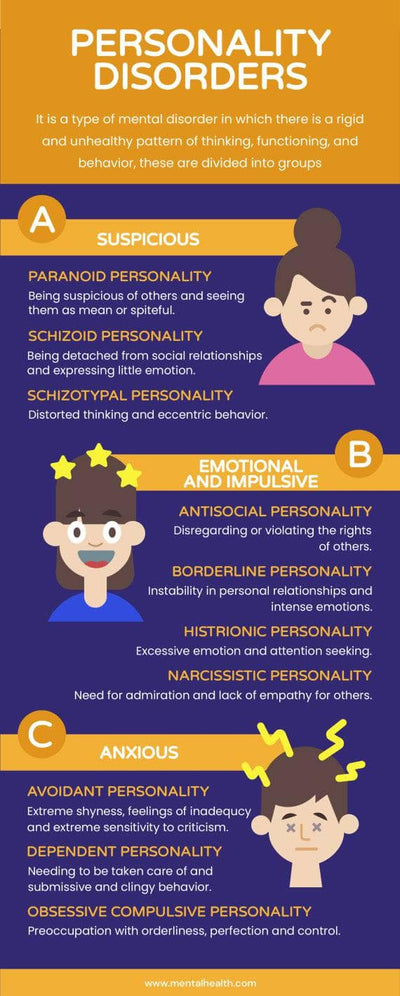 PERSONALITY DISORDERS

It is a type of mental disorder in which there is a rigid and unhealthy pattern of thinking, functioning, and behavior, these are divided into groups

A

SUSPICIOUS

PARANOID PERSONALITY
Being suspicious of others and seeing them as mean or spiteful.

SCHIZOID PERSONALITY
Being detached from social relationships and expressing little emotion.

SCHIZOTYPAL PERSONALITY
Distorted thinking and eccentric behavior.

B

EMOTIONAL AND IMPULSIVE

ANTISOCIAL PERSONALITY
Disregarding or violating the rights of others.

BORDERLINE PERSONALITY
Instability in personal relationships and intense emotions.

HISTRIONIC PERSONALITY
Excessive emotion and attention seeking.

NARCISSISTIC PERSONALITY
Need for admiration and lack of empathy for others.

C

ANXIOUS

AVOIDANT PERSONALITY
Extreme shyness, feelings of inadequcy and extreme sensitivity to criticism.

DEPENDENT PERSONALITY
Needing to be taken care of and submissive and clingy behavior.

OBSESSIVE COMPULSIVE PERSONALITY
Preoccupation with orderliness, perfection and control.

www.mentalhealth.com