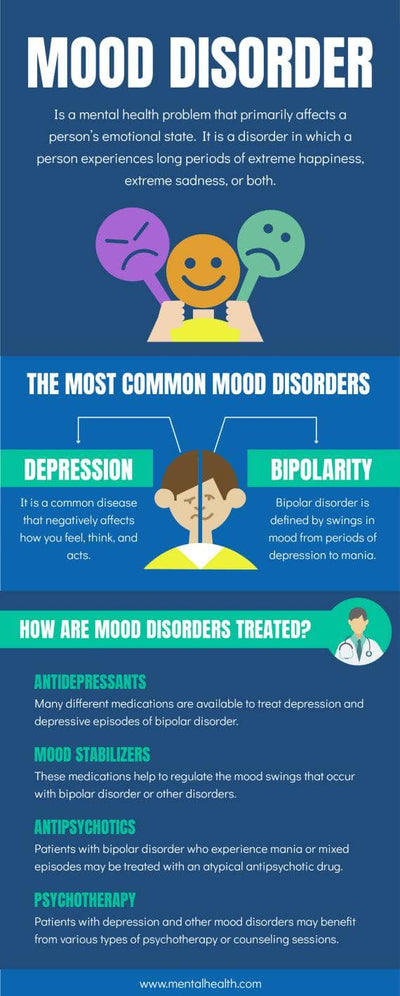 MOOD DISORDER

Is a mental health problem that primarily affects a person's emotional state. It is a disorder in which a person experiences long periods of extreme happiness, extreme sadness, or both.

THE MOST COMMON MOOD DISORDERS

DEPRESSION

It is a common disease that negatively affects how you feel, think, and acts.

BIPOLARITY

Bipolar disorder is defined by swings in mood from periods of depression to mania.

HOW ARE MOOD DISORDERS TREATED?

ANTIDEPRESSANTS
Many different medications are available to treat depression and depressive episodes of bipolar disorder.

MOOD STABILIZERS
These medications help to regulate the mood swings that occur with bipolar disorder or other disorders.

ANTIPSYCHOTICS
Patients with bipolar disorder who experience mania or mixed episodes may be treated with an atypical antipsychotic drug.

PSYCHOTHERAPY
Patients with depression and other mood disorders may benefit from various types of psychotherapy or counseling sessions.

www.mentalhealth.com