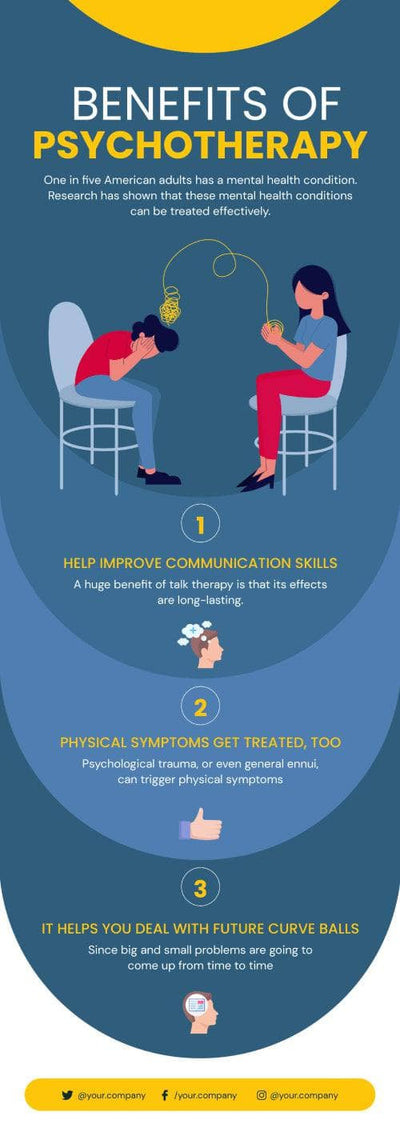 BENEFITS OF
PSYCHOTHERAPY

One in five American adults has a mental health condition. Research has shown that these mental health conditions can be treated effectively.

1

HELP IMPROVE COMMUNICATION SKILLS

A huge benefit of talk therapy is that its effects are long-lasting.

2

PHYSICAL SYMPTOMS GET TREATED, TOO

Psychological trauma, or even general ennui, can trigger physical symptoms

3

IT HELPS YOU DEAL WITH FUTURE CURVE BALLS

Since big and small problems are going to come up from time to time

@your.company /your.company @your.company