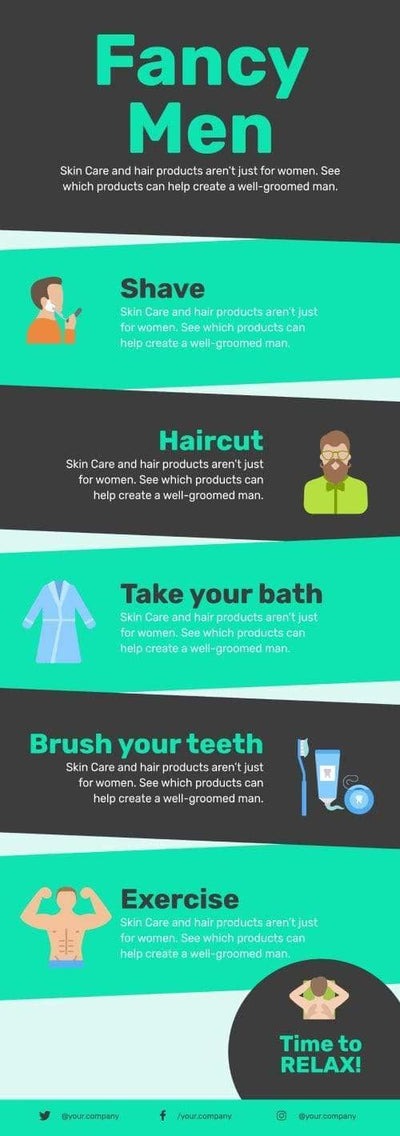 Fancy Men

Skin Care and hair products aren't just for women. See which products can help create a well-groomed man.

Shave

Skin Care and hair products aren't just for women. See which products can help create a well-groomed man.

Haircut

Skin Care and hair products aren't just for women. See which products can help create a well-groomed man.

Take your bath

Skin Care and hair products aren't just for women. See which products can help create a well-groomed man.

Brush your teeth

Skin Care and hair products aren't just for women. See which products can help create a well-groomed man.

Exercise

Skin Care and hair products aren't just for women. See which products can help create a well-groomed man.

Time to RELAX!

@your.company /your.company @your.company