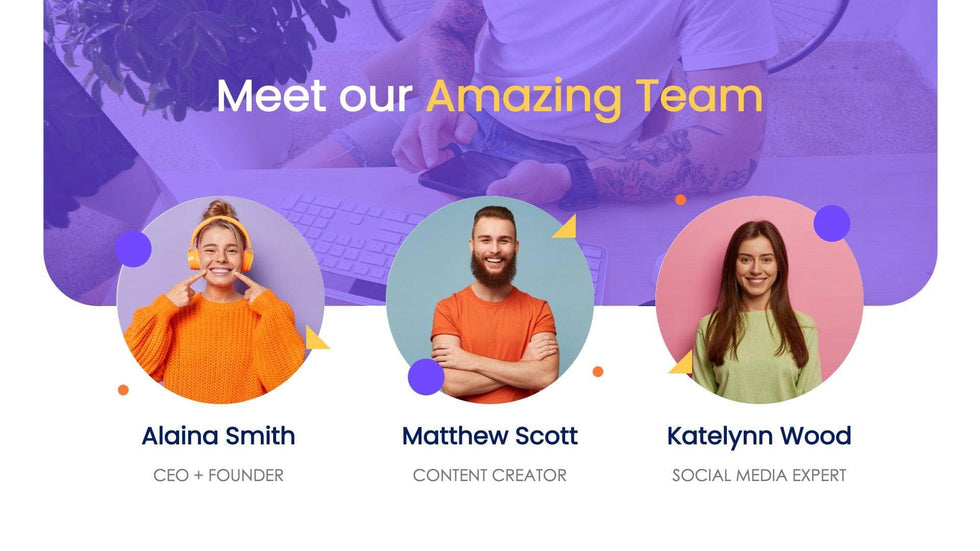 Meet our Amazing Team

Alaina Smith
CEO + FOUNDER

Matthew Scott
CONTENT CREATOR

Katelynn Wood
SOCIAL MEDIA EXPERT