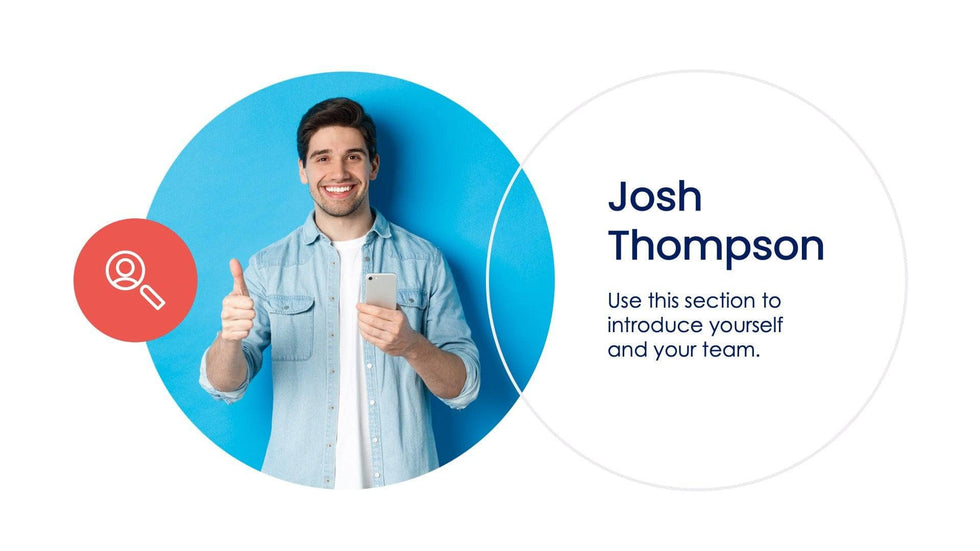 Josh Thompson

Use this section to introduce yourself and your team.