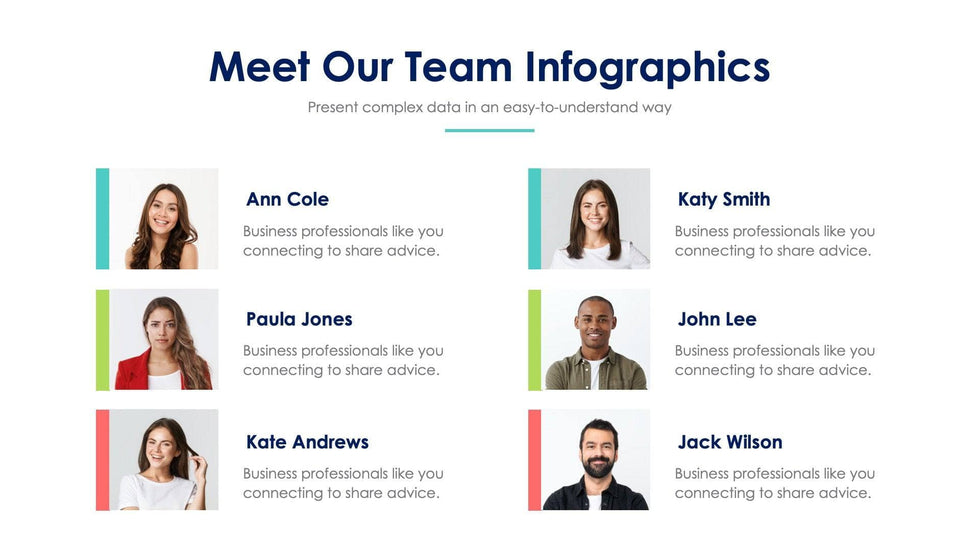 Meet Our Team Infographics

Present complex data in an easy-to-understand way

Ann Cole

Business professionals like you connecting to share advice.

Paula Jones

Business professionals like you connecting to share advice.

Kate Andrews

Business professionals like you connecting to share advice.

Katy Smith

Business professionals like you connecting to share advice.

John Lee

Business professionals like you connecting to share advice.

Jack Wilson

Business professionals like you connecting to share advice.