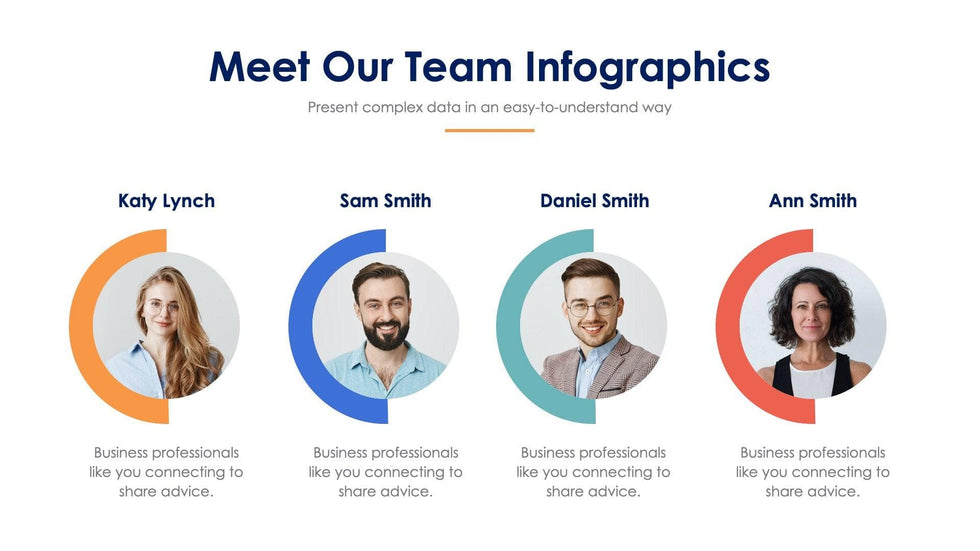 Meet Our Team Infographics

Present complex data in an easy-to-understand way

Katy Lynch

Business professionals like you connecting to share advice.

Sam Smith

Business professionals like you connecting to share advice.

Daniel Smith

Business professionals like you connecting to share advice.

Ann Smith

Business professionals like you connecting to share advice.