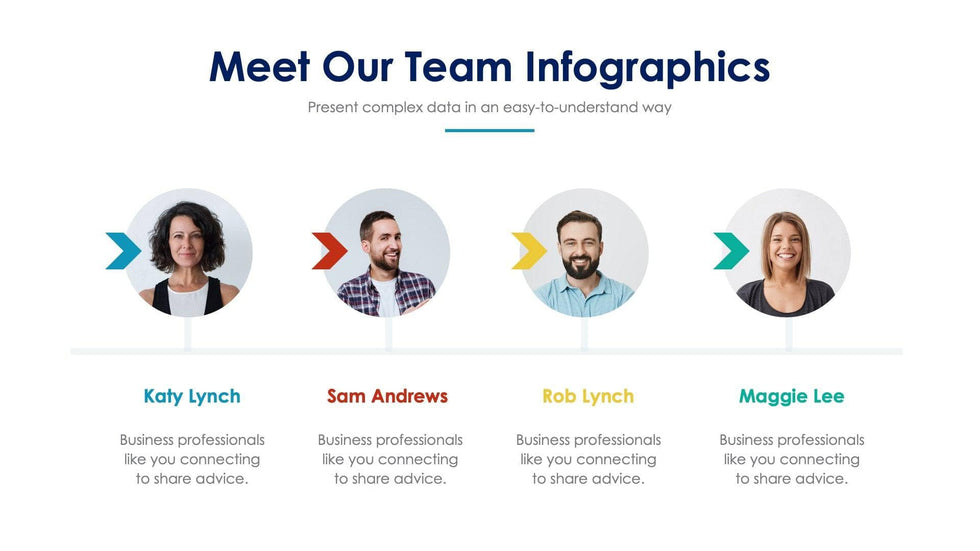 Meet Our Team Infographics

Present complex data in an easy-to-understand way

Katy Lynch

Business professionals like you connecting to share advice.

Sam Andrews

Business professionals like you connecting to share advice.

Rob Lynch

Business professionals like you connecting to share advice.

Maggie Lee

Business professionals like you connecting to share advice.