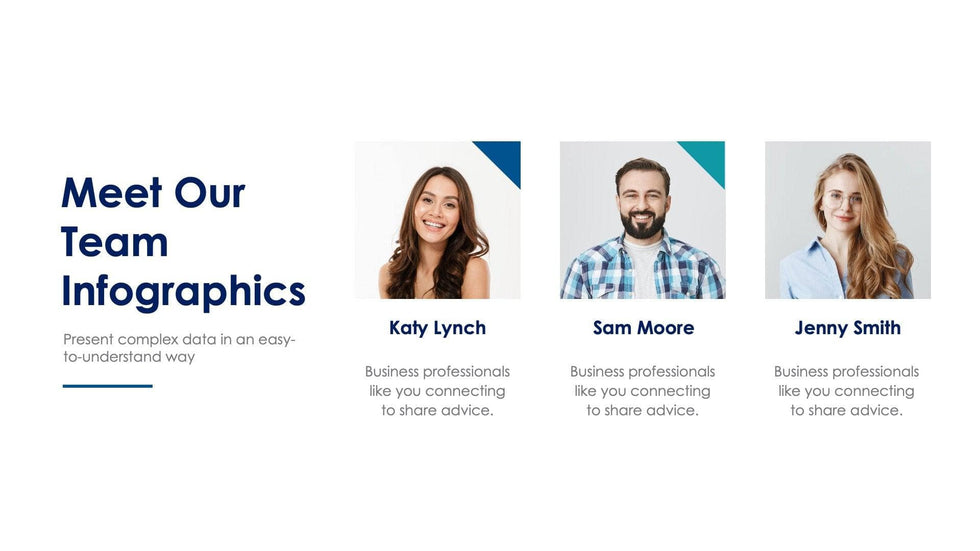 Meet Our Team Infographics

Present complex data in an easy-to-understand way

Katy Lynch

Business professionals like you connecting to share advice.

Sam Moore

Business professionals like you connecting to share advice.

Jenny Smith

Business professionals like you connecting to share advice.