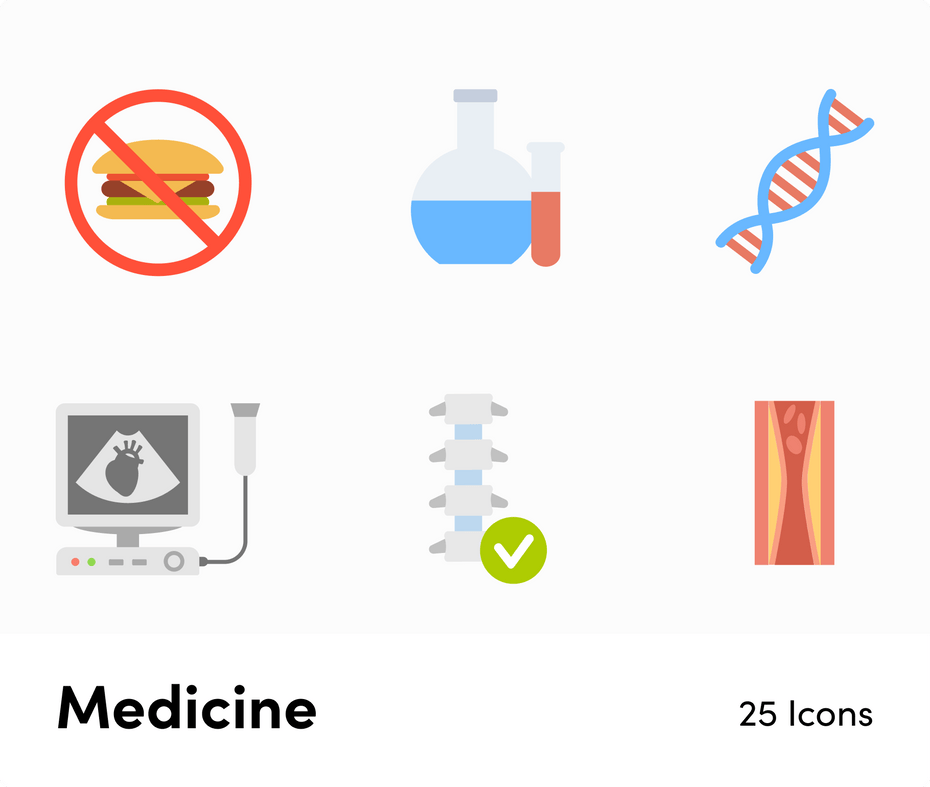 Medicine

25 Icons